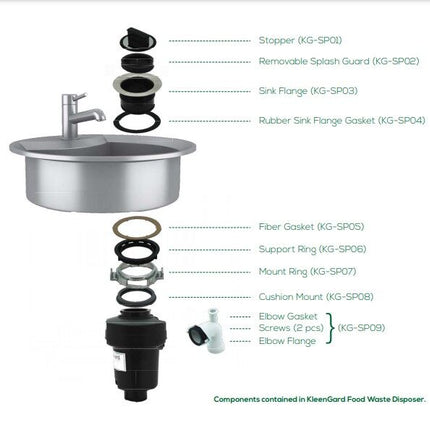 Stopper (KG-SP01)

Removable Splash Guard (KG-SP02)

Sink Flange (KG-SP03)

Rubber Sink Flange Gasket (KG-SP04)

Fiber Gasket (KG-SP05)

Support Ring (KG-SP06)

Mount Ring (KG-SP07)

Cushion Mount (KG-SP08)

Elbow Gasket
Screws (2 pcs)
Elbow Flange
(KG-SP09)

Components contained in KleenGard Food Waste Disposer.